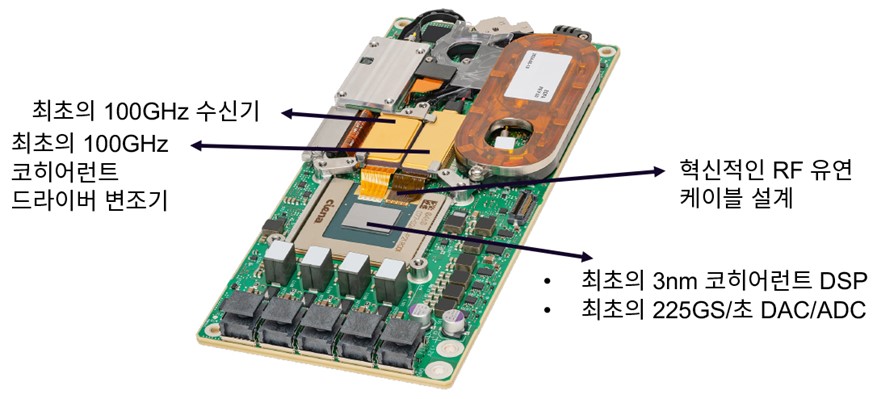 최초의 100GHz 수신기

최초의 100GHz 코히어런트 드라이버 변조기

혁신적인 RF 유연 케이블 설계

Ciena

• 최초의 3nm 코히어런트 DSP
• 최초의 225GS/초 DAC/ADC