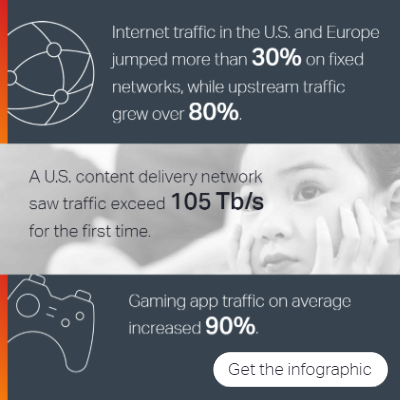 Internet traffic in the U.S. and Europe jumped more than 30% on fixed networks, while upstream traffic grew over 80%.

A U.S. content delivery network saw traffic exceed 105 Tb/s for the first time.

Gaming app traffic on average increased 90%.

Get the infographic