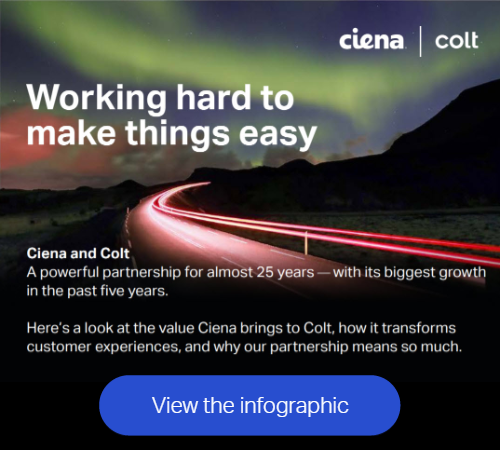 ciena | colt

Working hard to make things easy

Ciena and Colt
A powerful partnership for almost 25 years — with its biggest growth in the past five years.

Here's a look at the value Ciena brings to Colt, how it transforms customer experiences, and why our partnership means so much.

View the infographic